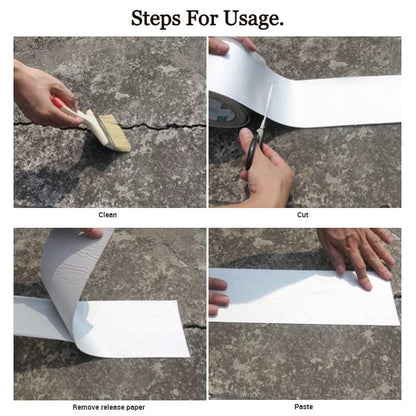 Steps For Usage.

Clean

Cut

Remove release paper

Paste