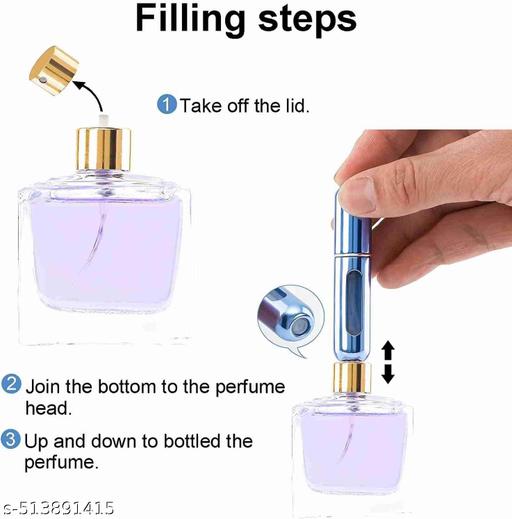 Filling steps

1 Take off the lid.

2 Join the bottom to the perfume head.

3 Up and down to bottled the perfume.

s-513891415